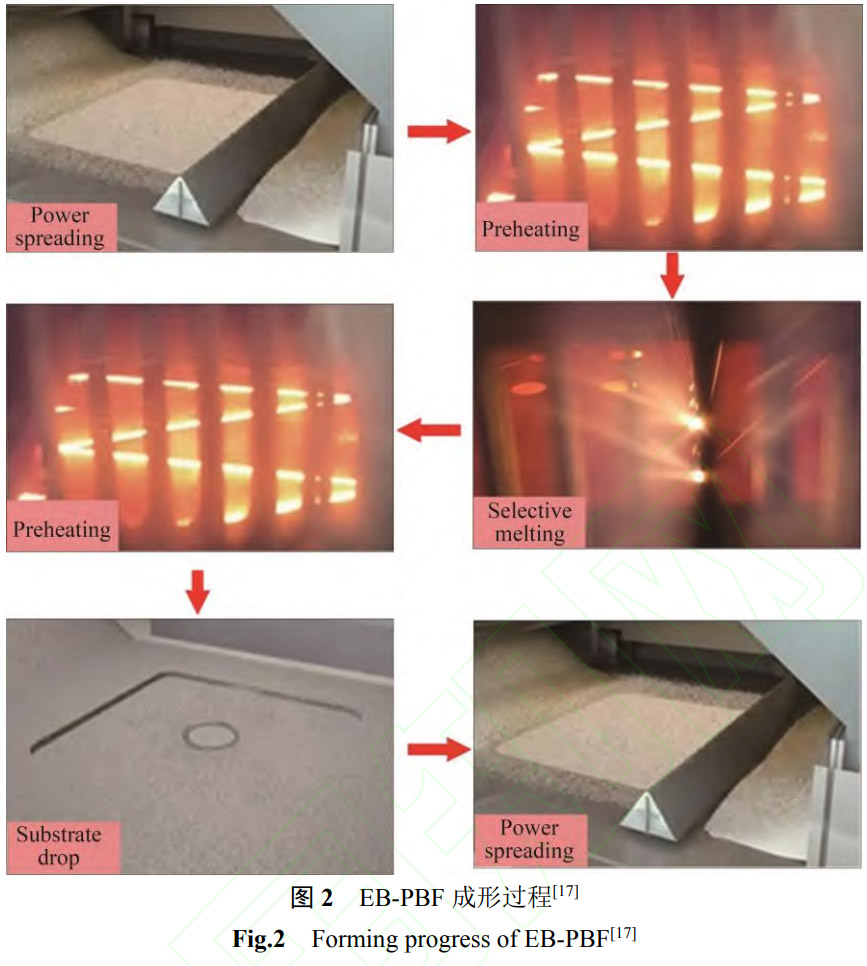 Power spreading

Preheating

Selective melting

Preheating

Substrate drop

Power spreading

图 2　EB-PBF 成形过程$^{[17]}$

Fig.2　Forming progress of EB-PBF$^{[17]}$